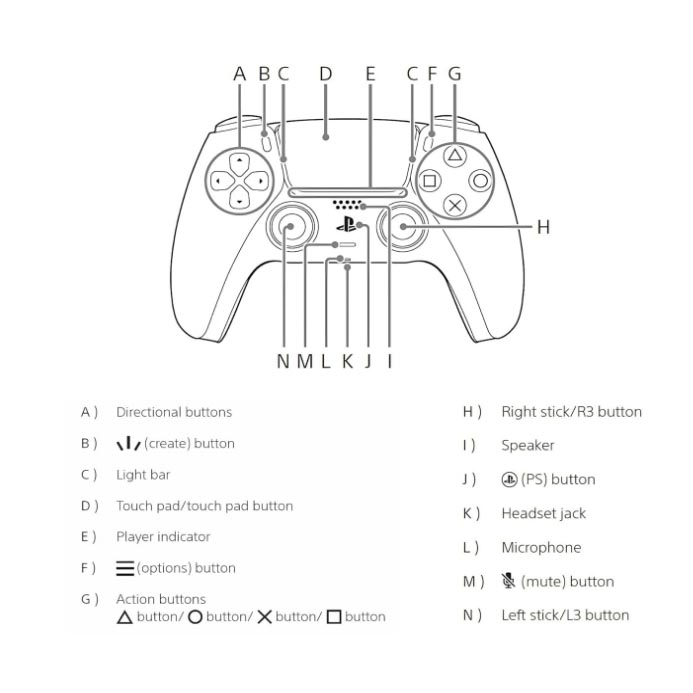 A B C D E C F G

H

N M L K J I

A ) Directional buttons

B ) (create) button

C ) Light bar

D ) Touch pad/touch pad button

E ) Player indicator

F ) (options) button

G ) Action buttons
△ button/ ○ button/ ✕ button/ □ button

H ) Right stick/R3 button

I ) Speaker

J ) (PS) button

K ) Headset jack

L ) Microphone

M ) (mute) button

N ) Left stick/L3 button