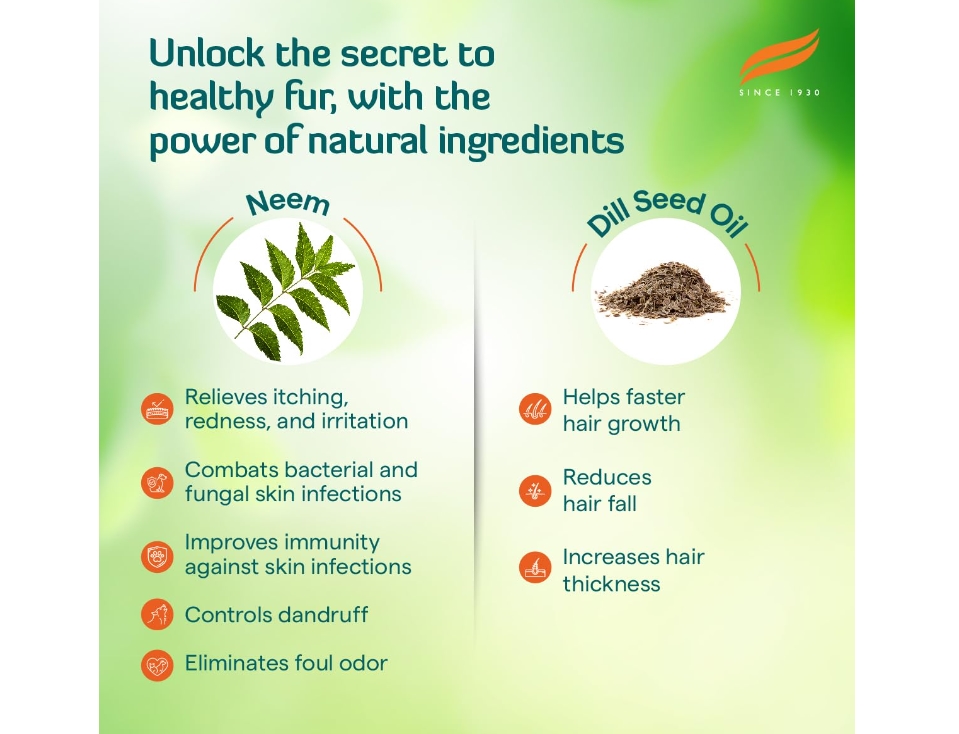 Unlock the secret to healthy fur, with the power of natural ingredients

SINCE 1930

Neem

Relieves itching, redness, and irritation

Combats bacterial and fungal skin infections

Improves immunity against skin infections

Controls dandruff

Eliminates foul odor

Dill Seed Oil

Helps faster hair growth

Reduces hair fall

Increases hair thickness