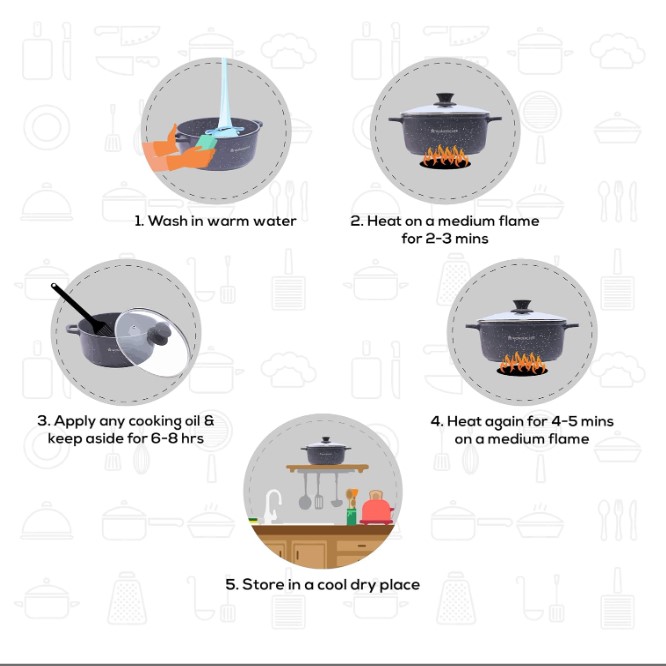 1. Wash in warm water

2. Heat on a medium flame for 2-3 mins

3. Apply any cooking oil & keep aside for 6-8 hrs

4. Heat again for 4-5 mins on a medium flame

5. Store in a cool dry place